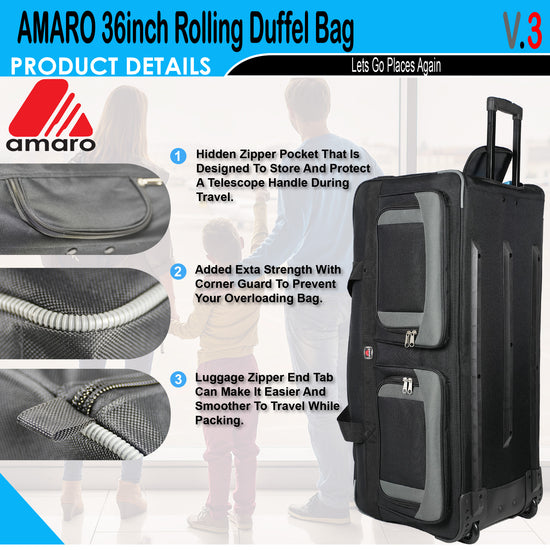 AMARO 36inch Rolling Duffel Bag

V.3

PRODUCT DETAILS

Lets Go Places Again

amaro

1 Hidden Zipper Pocket That Is Designed To Store And Protect A Telescope Handle During Travel.

2 Added Exta Strength With Corner Guard To Prevent Your Overloading Bag.

3 Luggage Zipper End Tab Can Make It Easier And Smoother To Travel While Packing.