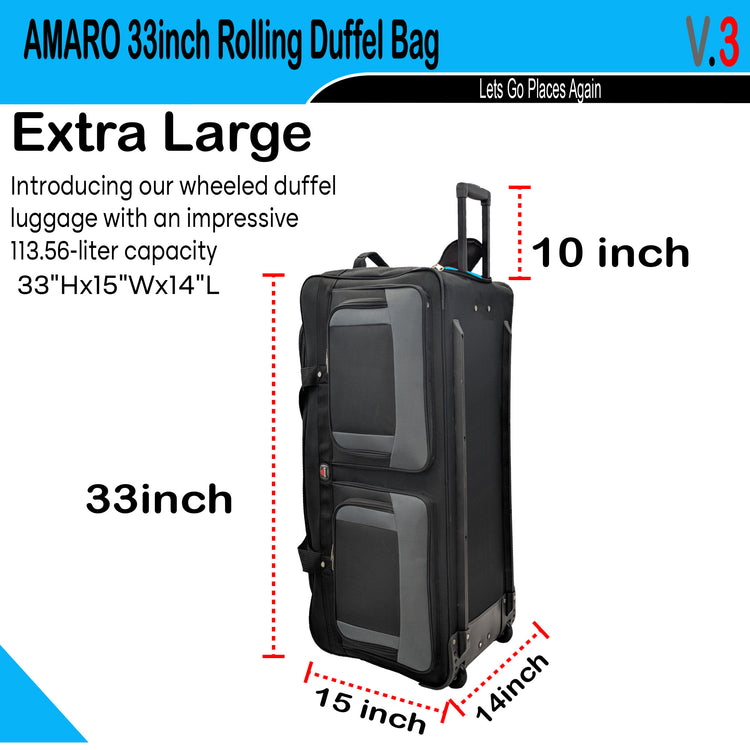 AMARO 33inch Rolling Duffel Bag

V.3

Lets Go Places Again

Extra Large

Introducing our wheeled duffel luggage with an impressive 113.56-liter capacity
33"Hx15"Wx14"L

10 inch

33inch

15 inch

14inch