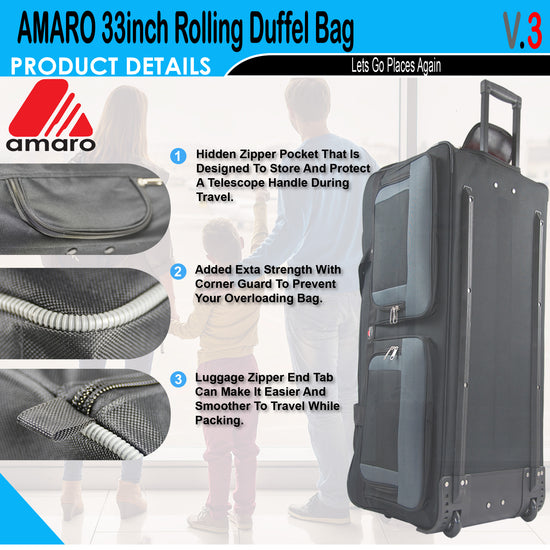 AMARO 33inch Rolling Duffel Bag

V.3

PRODUCT DETAILS

Lets Go Places Again

amaro

1 Hidden Zipper Pocket That Is Designed To Store And Protect A Telescope Handle During Travel.

2 Added Exta Strength With Corner Guard To Prevent Your Overloading Bag.

3 Luggage Zipper End Tab Can Make It Easier And Smoother To Travel While Packing.