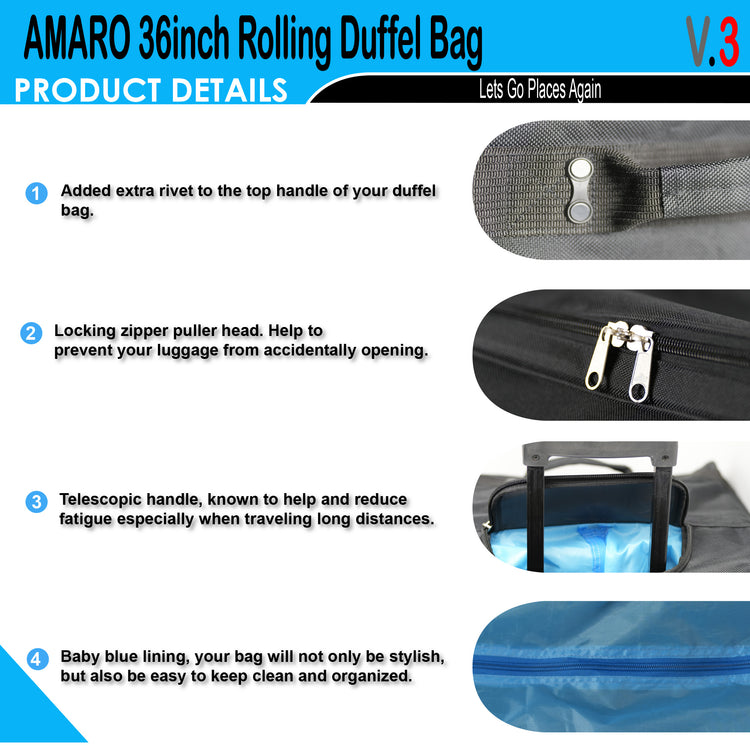 AMARO 36inch Rolling Duffel Bag

V.3

PRODUCT DETAILS

Lets Go Places Again

1 Added extra rivet to the top handle of your duffel bag.

2 Locking zipper puller head. Help to prevent your luggage from accidentally opening.

3 Telescopic handle, known to help and reduce fatigue especially when traveling long distances.

4 Baby blue lining, your bag will not only be stylish, but also be easy to keep clean and organized.